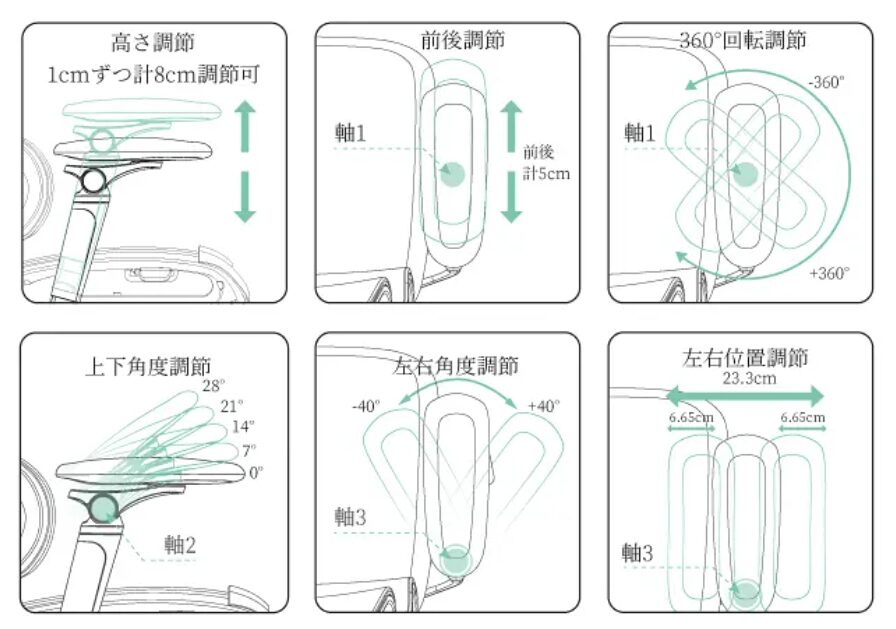 高さ調節
1cmずつ計8cm調節可

前後調節
軸1
前後
計5cm

360°回転調節
-360°
軸1
+360°

上下角度調節
28°
21°
14°
7°
0°
軸2

左右角度調節
-40°
+40°
軸3

左右位置調節
23.3cm
6.65cm
6.65cm
軸3