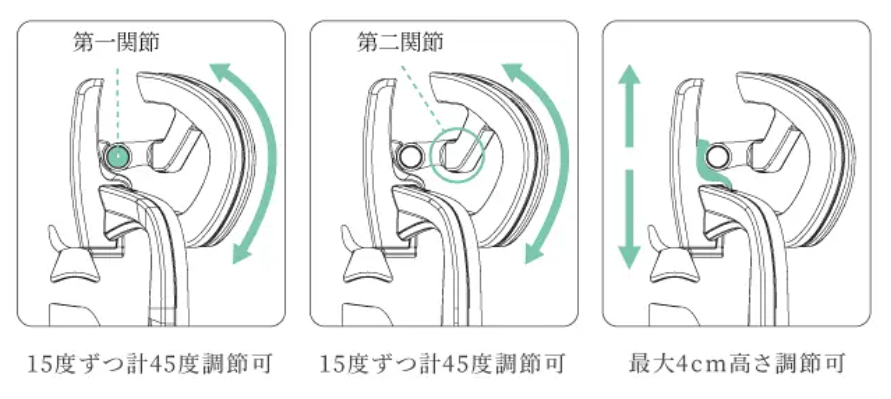 第一関節

15度ずつ計45度調節可

第二関節

15度ずつ計45度調節可

最大4cm高さ調節可